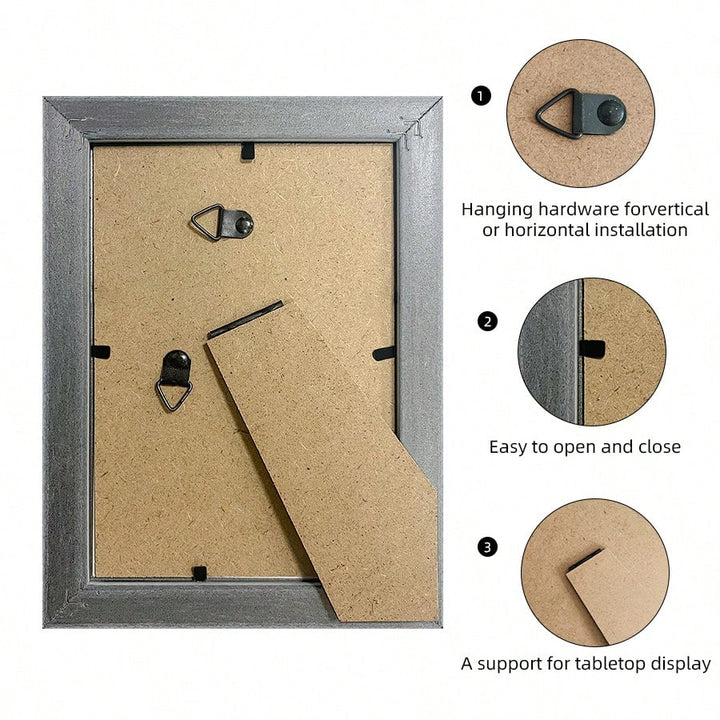 1

Hanging hardware forvertical or horizontal installation

2

Easy to open and close

3

A support for tabletop display