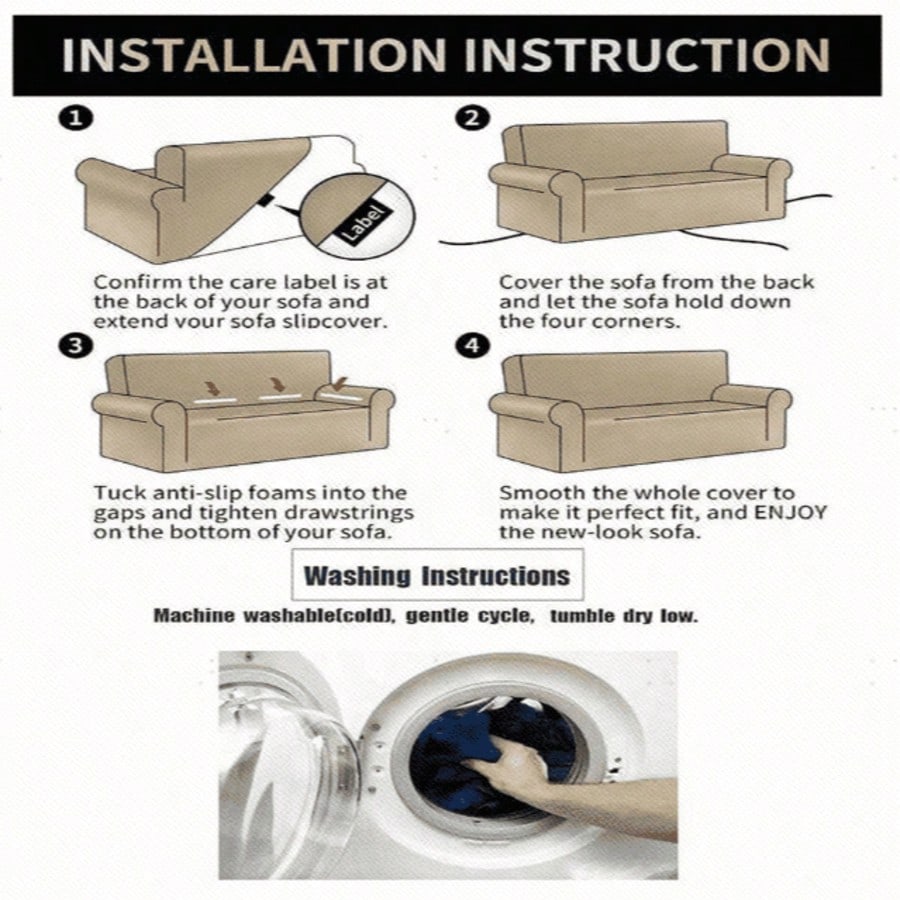 INSTALLATION INSTRUCTION

1

Label

Confirm the care label is at the back of your sofa and extend your sofa slipcover.

2

Cover the sofa from the back and let the sofa hold down the four corners.

3

Tuck anti-slip foams into the gaps and tighten drawstrings on the bottom of your sofa.

4

Smooth the whole cover to make it perfect fit, and ENJOY the new-look sofa.

Washing Instructions

Machine washable(cold), gentle cycle, tumble dry low.