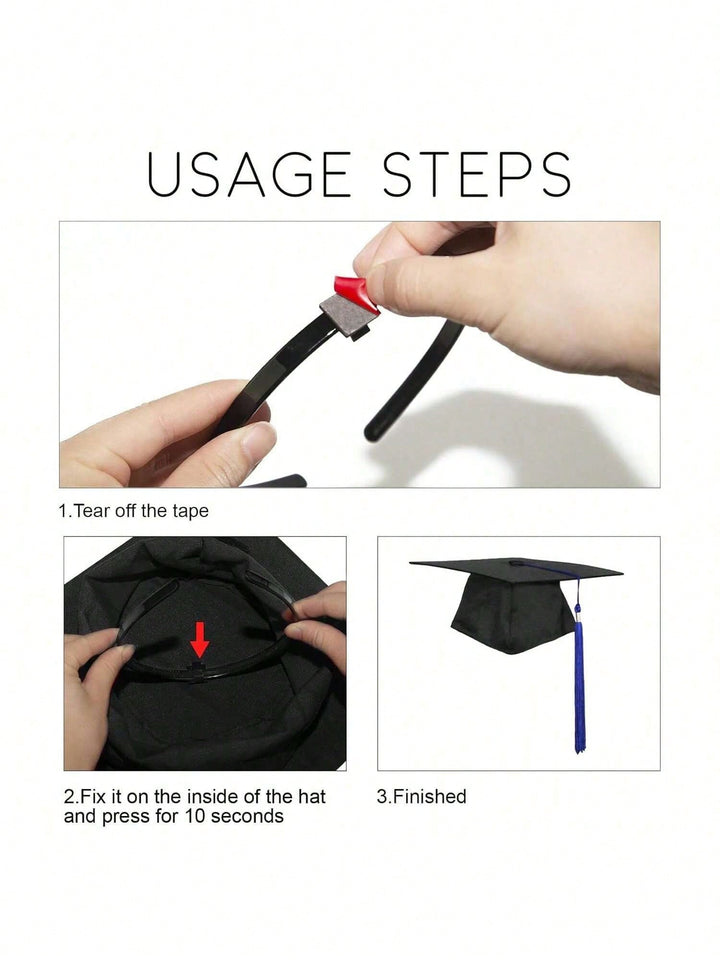 USAGE STEPS

1.Tear off the tape

2.Fix it on the inside of the hat and press for 10 seconds

3.Finished