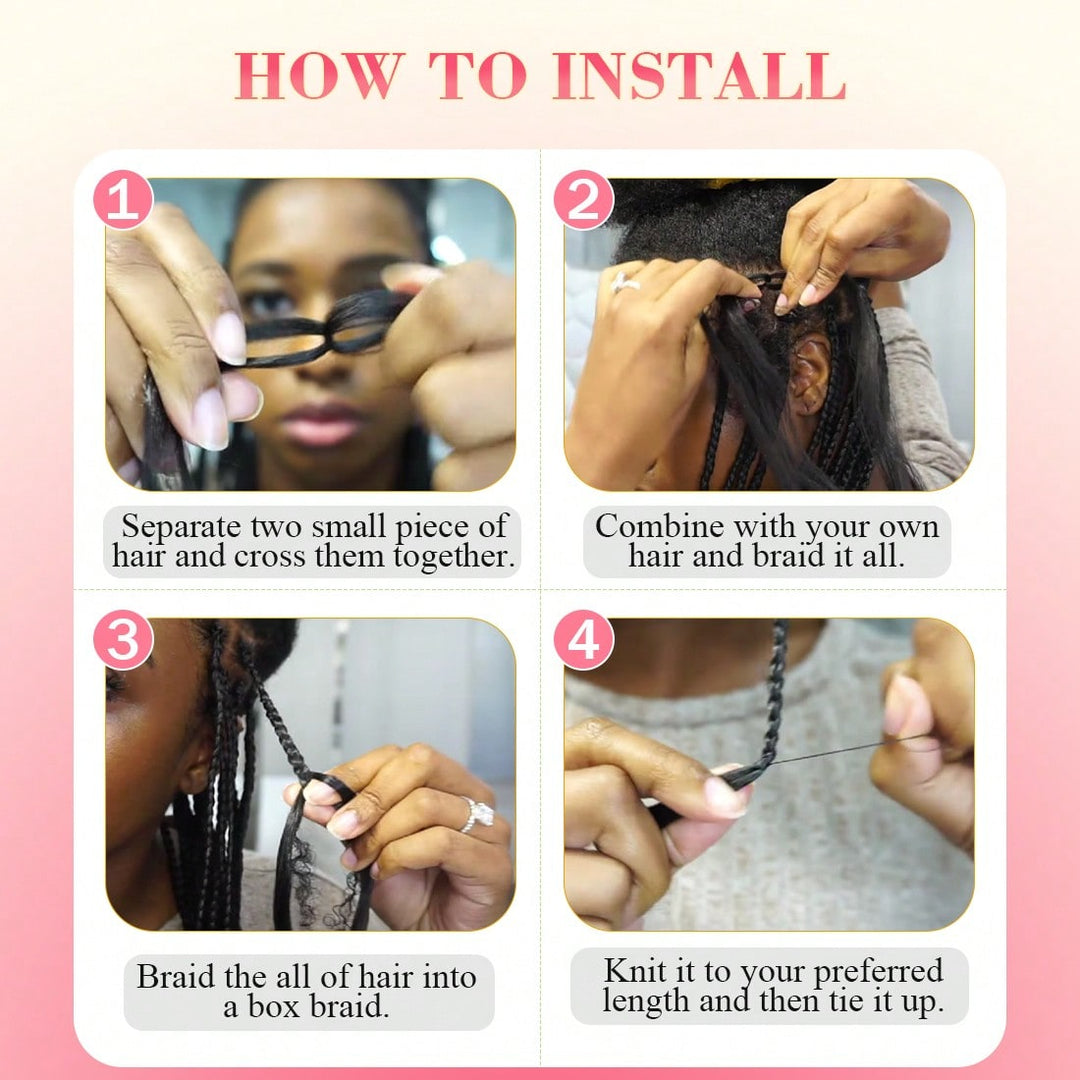 HOW TO INSTALL

1

Separate two small piece of hair and cross them together.

2

Combine with your own hair and braid it all.

3

Braid the all of hair into a box braid.

4

Knit it to your preferred length and then tie it up.