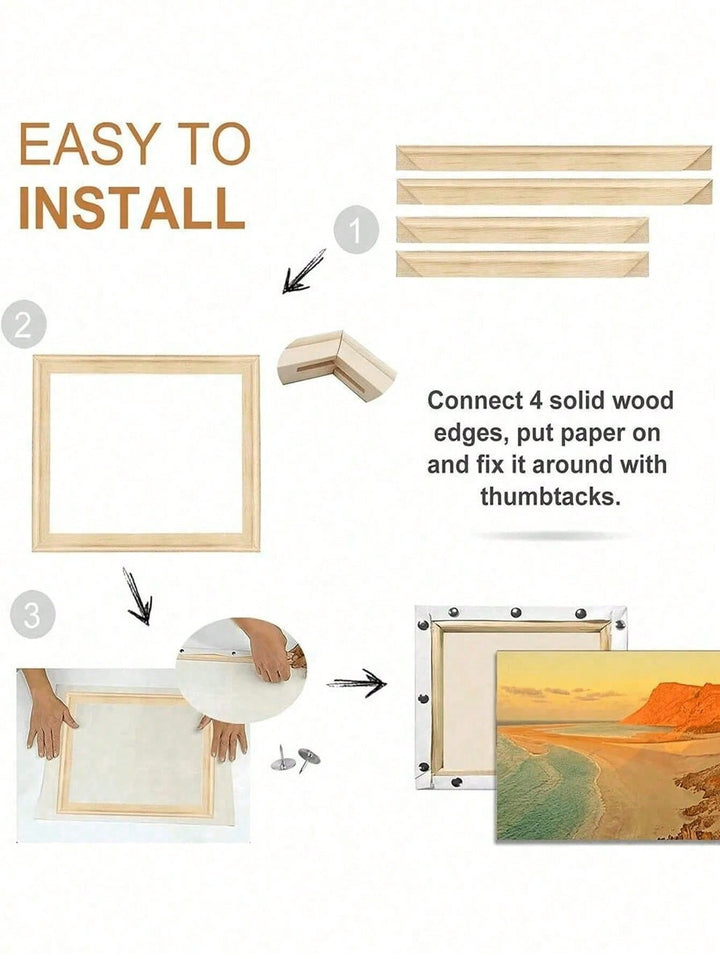 EASY TO
INSTALL

1

2

Connect 4 solid wood edges, put paper on and fix it around with thumbtacks.

3