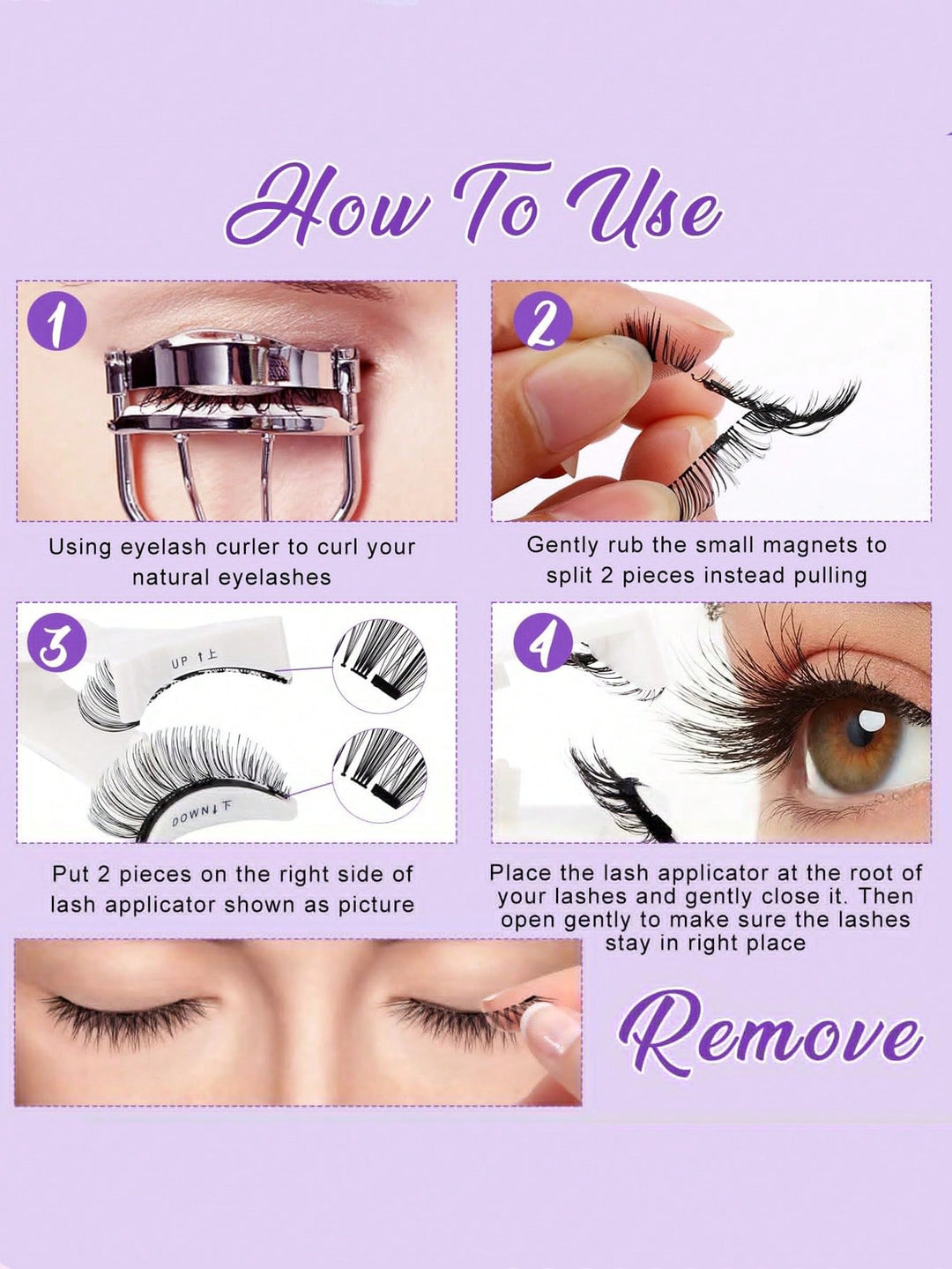 How To Use

1

Using eyelash curler to curl your natural eyelashes

2

Gently rub the small magnets to split 2 pieces instead pulling

3

UP ↑上

DOWN↓下

Put 2 pieces on the right side of lash applicator shown as picture

4

Place the lash applicator at the root of your lashes and gently close it. Then open gently to make sure the lashes stay in right place

Remove