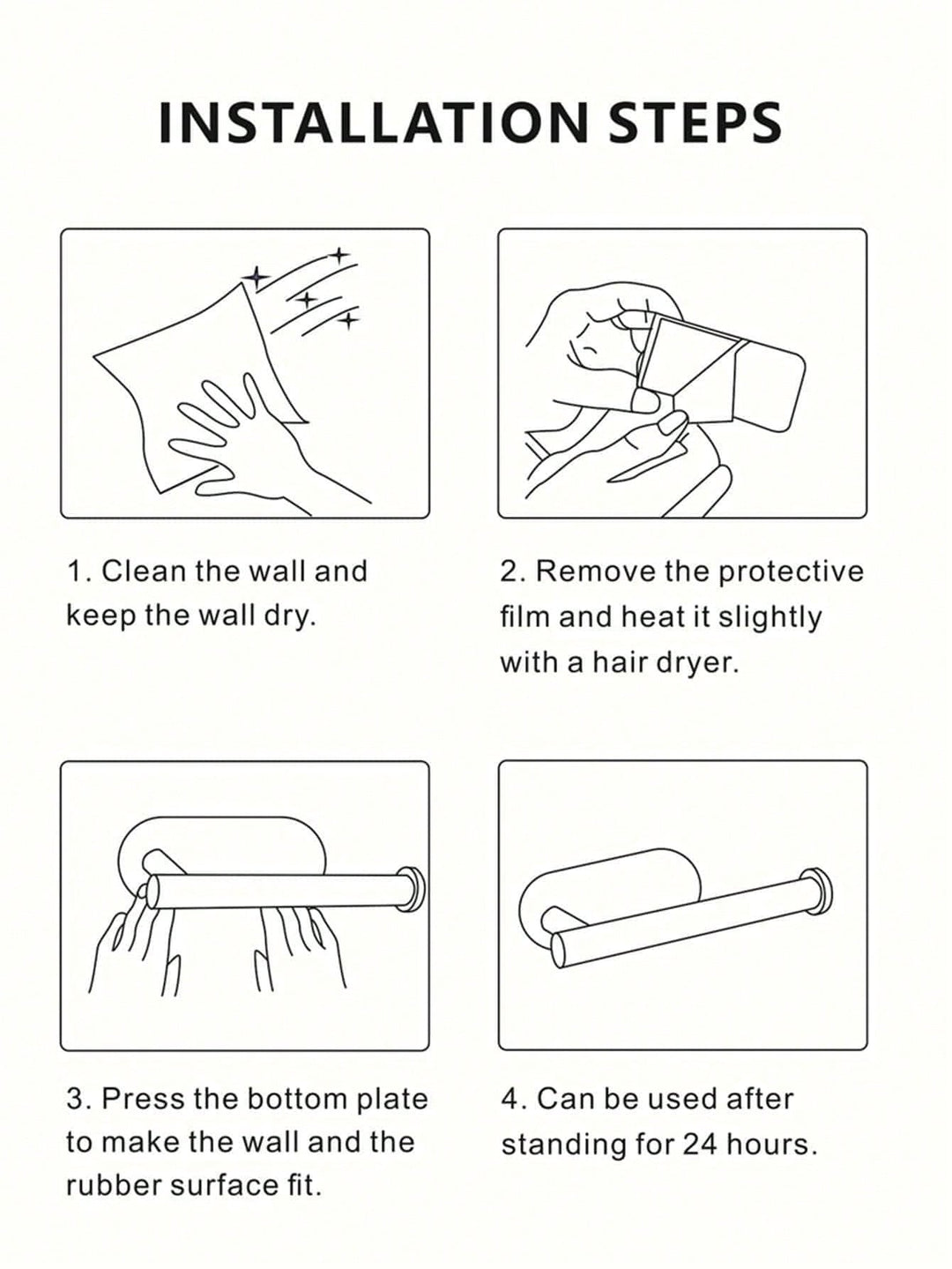 INSTALLATION STEPS

1. Clean the wall and keep the wall dry.

2. Remove the protective film and heat it slightly with a hair dryer.

3. Press the bottom plate to make the wall and the rubber surface fit.

4. Can be used after standing for 24 hours.