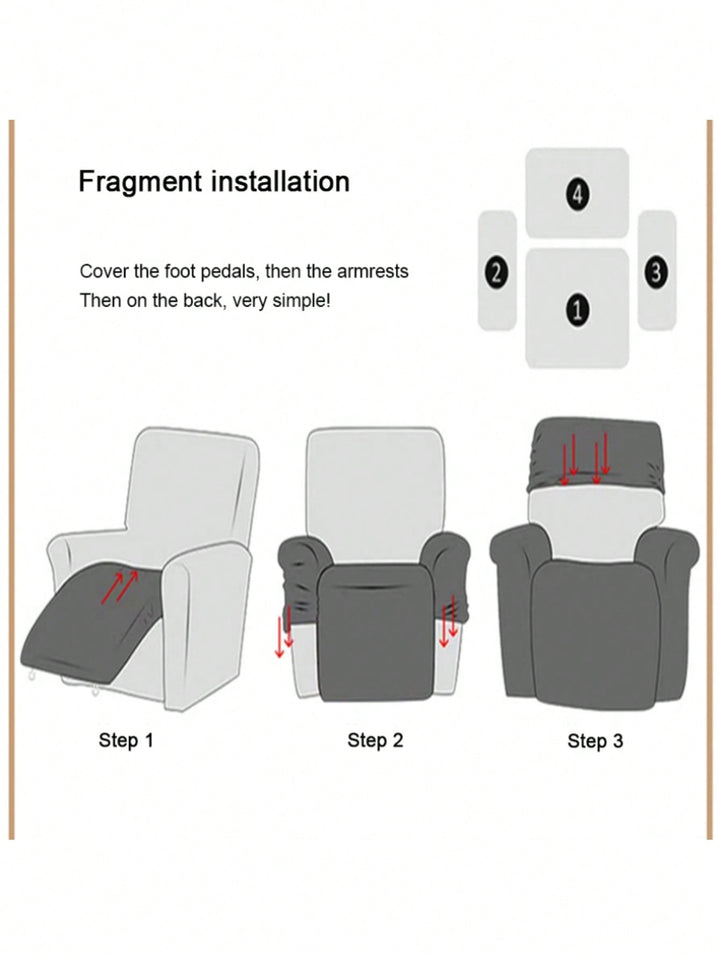 Fragment installation

Cover the foot pedals, then the armrests
Then on the back, very simple!

4
2
3
1

Step 1

Step 2

Step 3