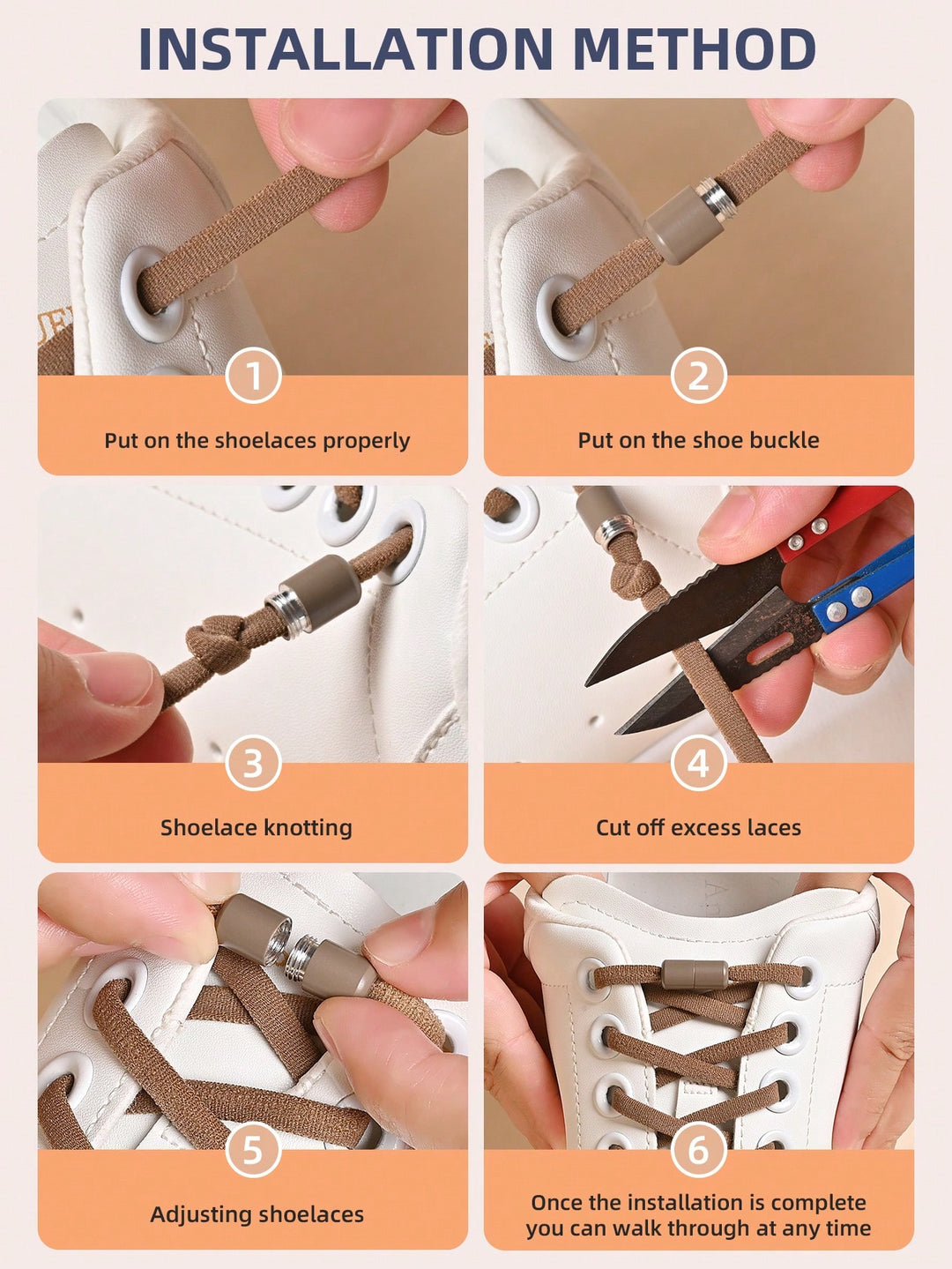 INSTALLATION METHOD

1
Put on the shoelaces properly

2
Put on the shoe buckle

3
Shoelace knotting

4
Cut off excess laces

5
Adjusting shoelaces

6
Once the installation is complete you can walk through at any time