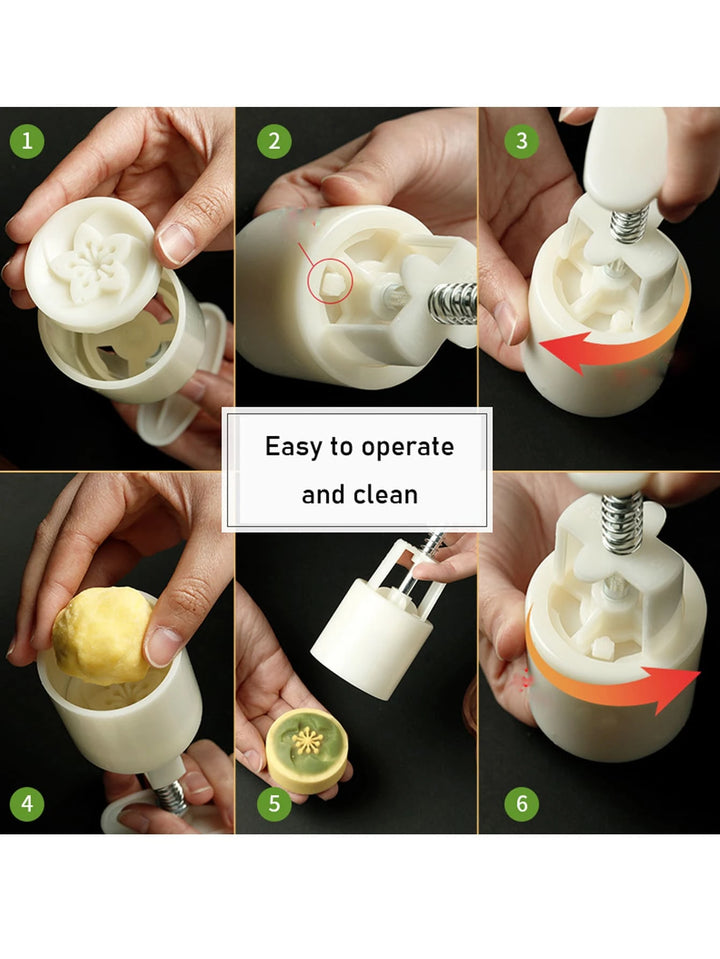 1

2

3

Easy to operate and clean

4

5

6